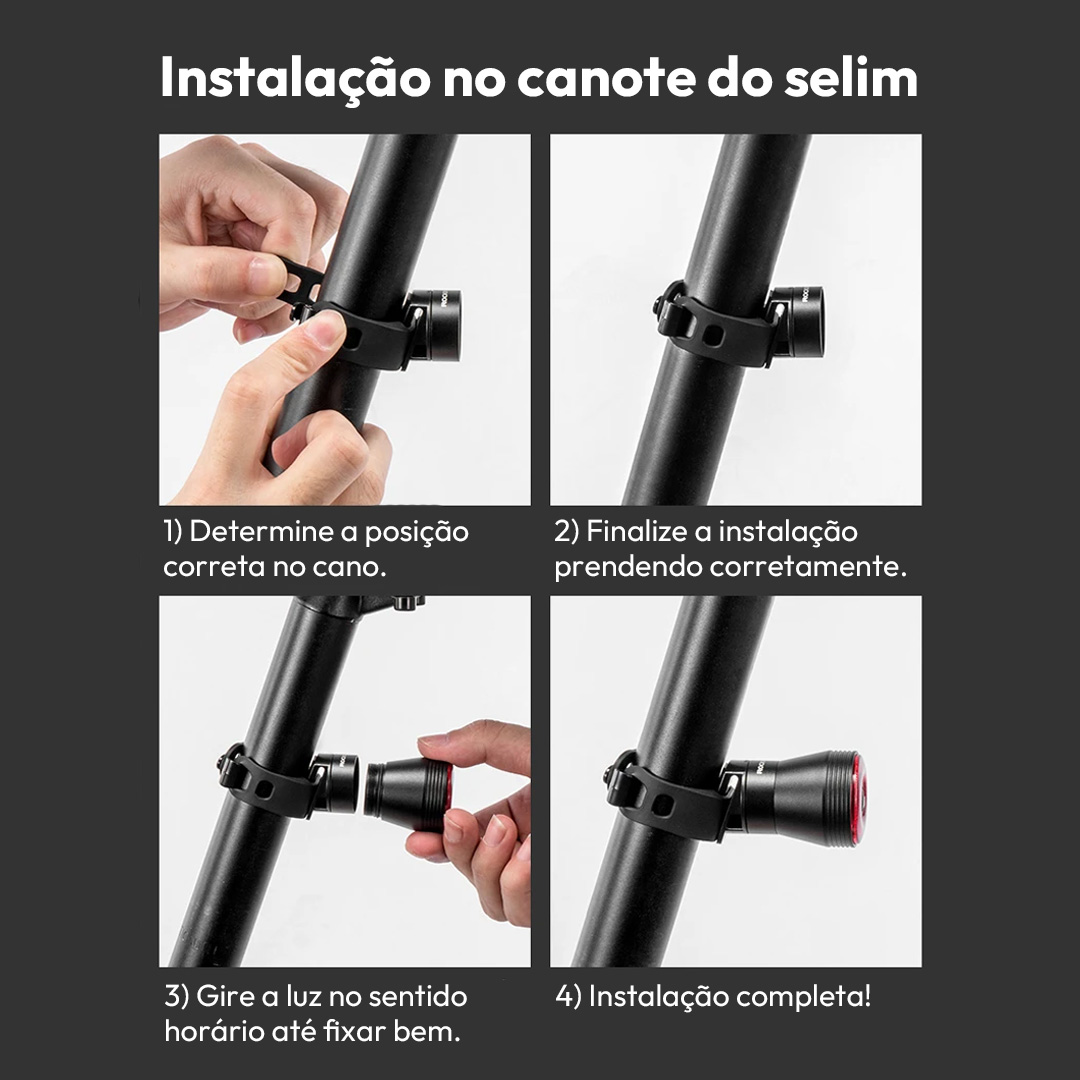 Instalação no canote do selim

1) Determine a posição correta no cano.

2) Finalize a instalação prendendo corretamente.

3) Gire a luz no sentido horário até fixar bem.

4) Instalação completa!